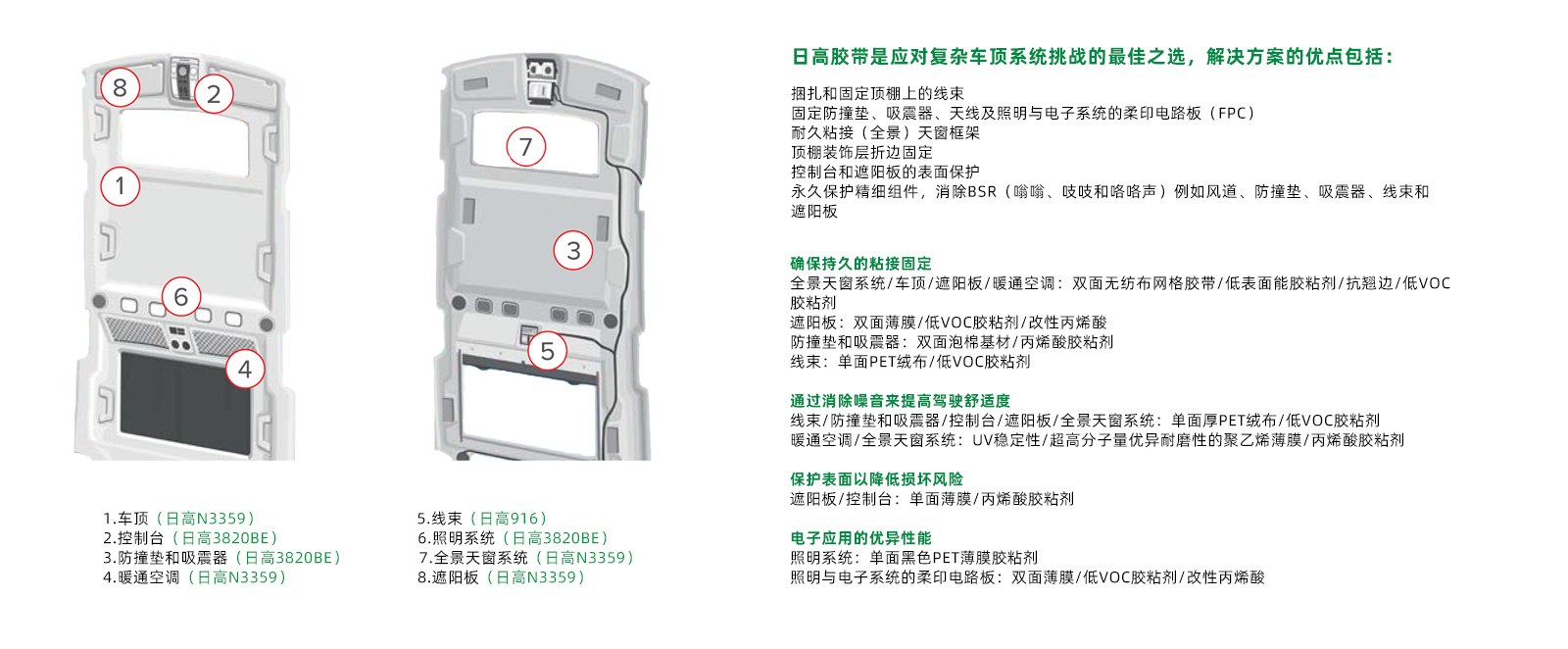 8

2

1

6

4

7

3

5

1.车顶（日高N3359）
2.控制台（日高3820BE）
3.防撞垫和吸震器（日高3820BE）
4.暖通空调（日高N3359）

5.线束（日高916）
6.照明系统（日高3820BE）
7.全景天窗系统（日高N3359）
8.遮阳板（日高N3359）

日高胶带是应对复杂车顶系统挑战的最佳之选，解决方案的优点包括：

捆扎和固定顶棚上的线束
固定防撞垫、吸震器、天线及照明与电子系统的柔印电路板（FPC）
耐久粘接（全景）天窗框架
顶棚装饰层折边固定
控制台和遮阳板的表面保护
永久保护精细组件，消除BSR（嗡嗡、吱吱和咯咯声）例如风道、防撞垫、吸震器、线束和遮阳板

确保持久的粘接固定
全景天窗系统/车顶/遮阳板/暖通空调：双面无纺布网格胶带/低表面能胶粘剂/抗翘边/低VOC胶粘剂
遮阳板：双面薄膜/低VOC胶粘剂/改性丙烯酸
防撞垫和吸震器：双面泡棉基材/丙烯酸胶粘剂
线束：单面PET绒布/低VOC胶粘剂

通过消除噪音来提高驾驶舒适度
线束/防撞垫和吸震器/控制台/遮阳板/全景天窗系统：单面厚PET绒布/低VOC胶粘剂
暖通空调/全景天窗系统：UV稳定性/超高分子量优异耐磨性的聚乙烯薄膜/丙烯酸胶粘剂

保护表面以降低损坏风险
遮阳板/控制台：单面薄膜/丙烯酸胶粘剂

电子应用的优异性能
照明系统：单面黑色PET薄膜胶粘剂
照明与电子系统的柔印电路板：双面薄膜/低VOC胶粘剂/改性丙烯酸